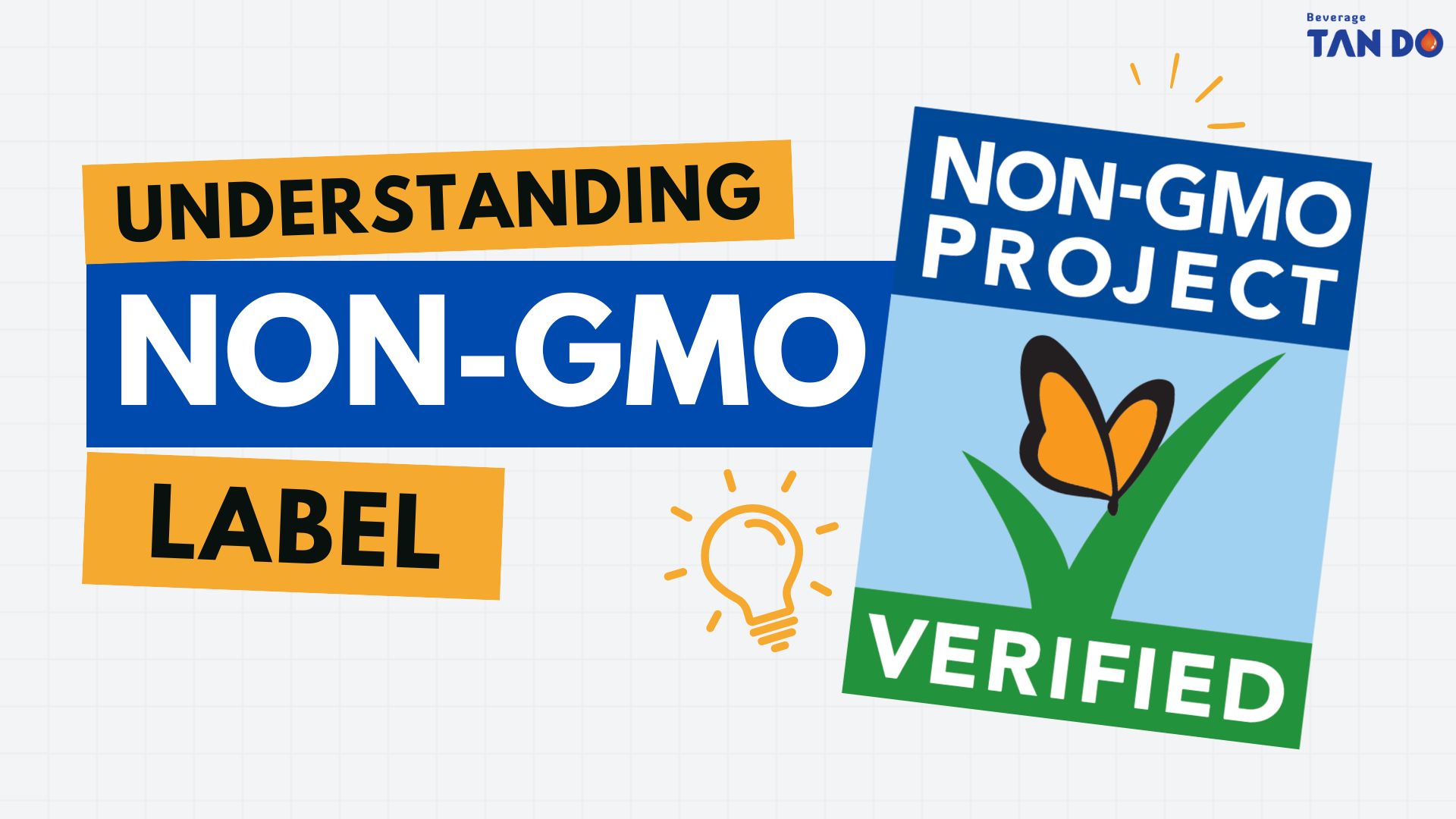 Beverage
TAN DO

UNDERSTANDING
NON-GMO
LABEL

NON-GMO
PROJECT
VERIFIED